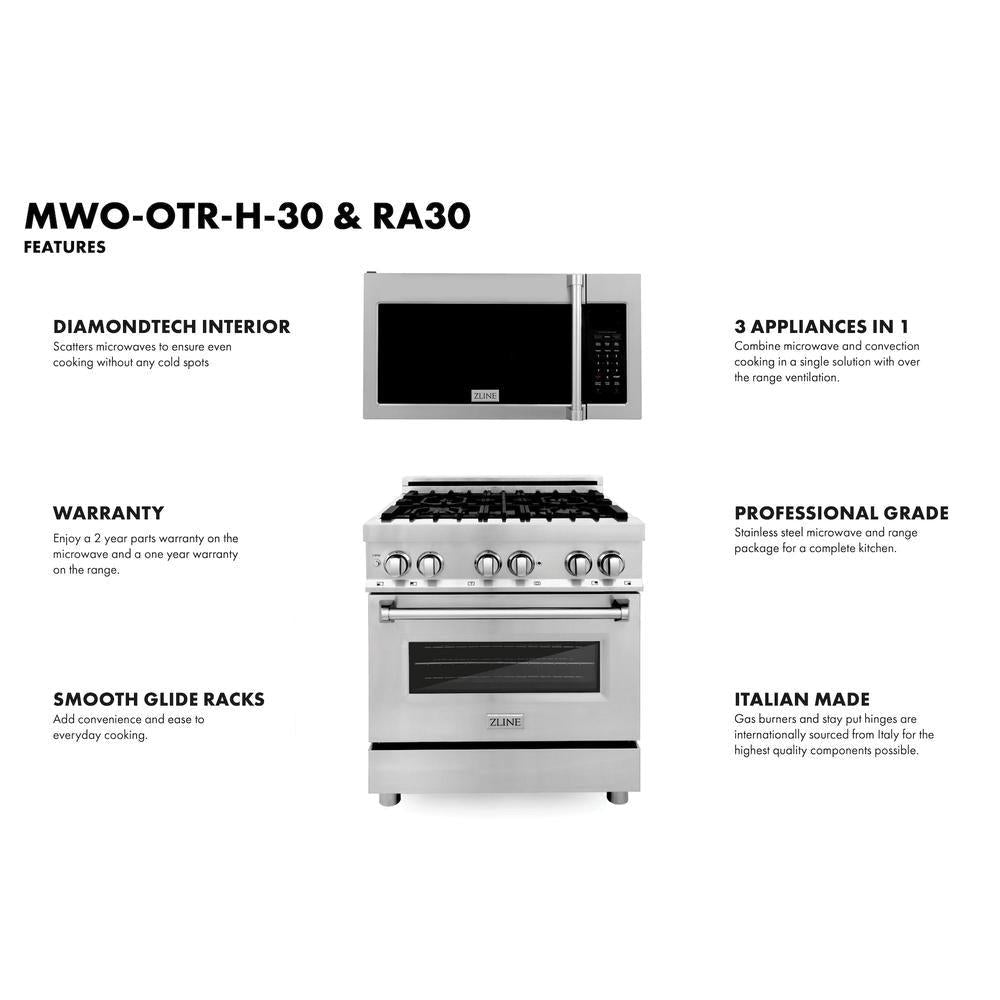 MWO-OTR-H-30 & RA30
FEATURES

DIAMONDTECH INTERIOR
Scatters microwaves to ensure even cooking without any cold spots

WARRANTY
Enjoy a 2 year parts warranty on the microwave and a one year warranty on the range.

SMOOTH GLIDE RACKS
Add convenience and ease to everyday cooking.

ZLINE

ZLINE

3 APPLIANCES IN 1
Combine microwave and convection cooking in a single solution with over the range ventilation.

PROFESSIONAL GRADE
Stainless steel microwave and range package for a complete kitchen.

ITALIAN MADE
Gas burners and stay put hinges are internationally sourced from Italy for the highest quality components possible.