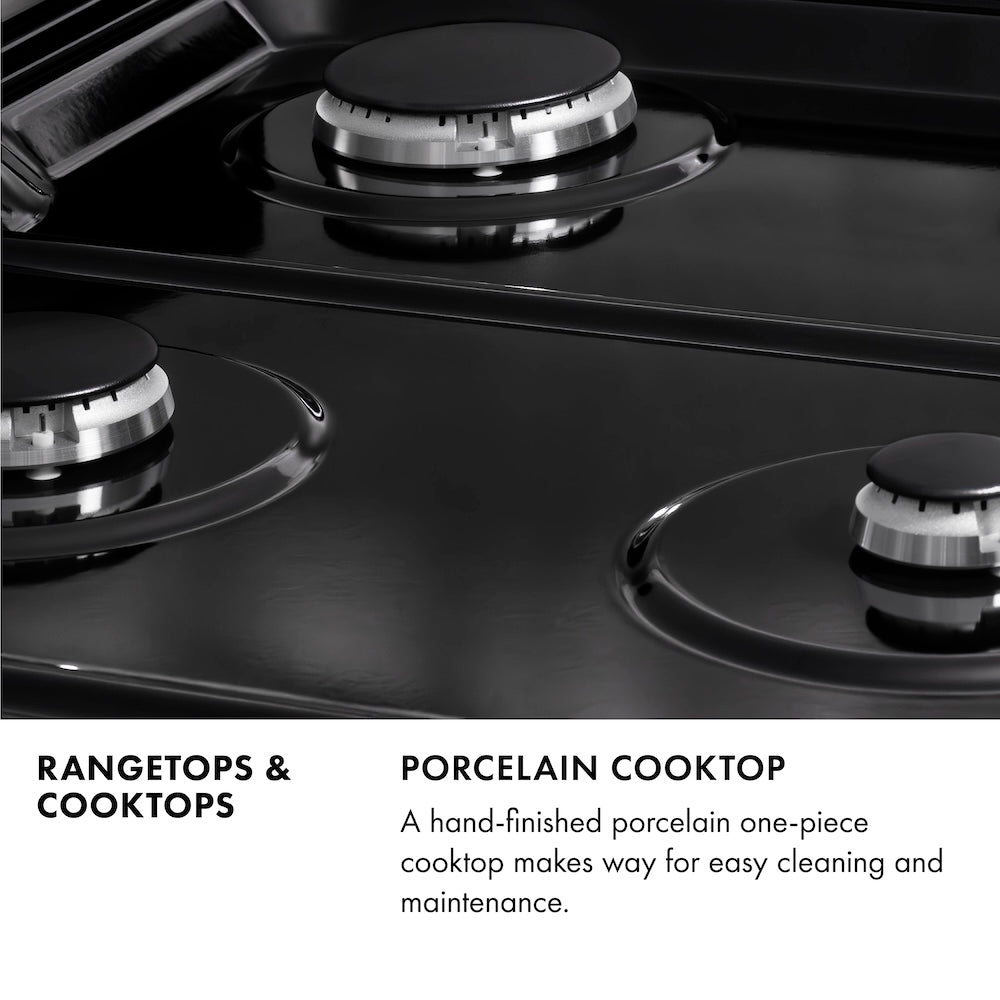 RANGETOPS & COOKTOPS

PORCELAIN COOKTOP

A hand-finished porcelain one-piece cooktop makes way for easy cleaning and maintenance.