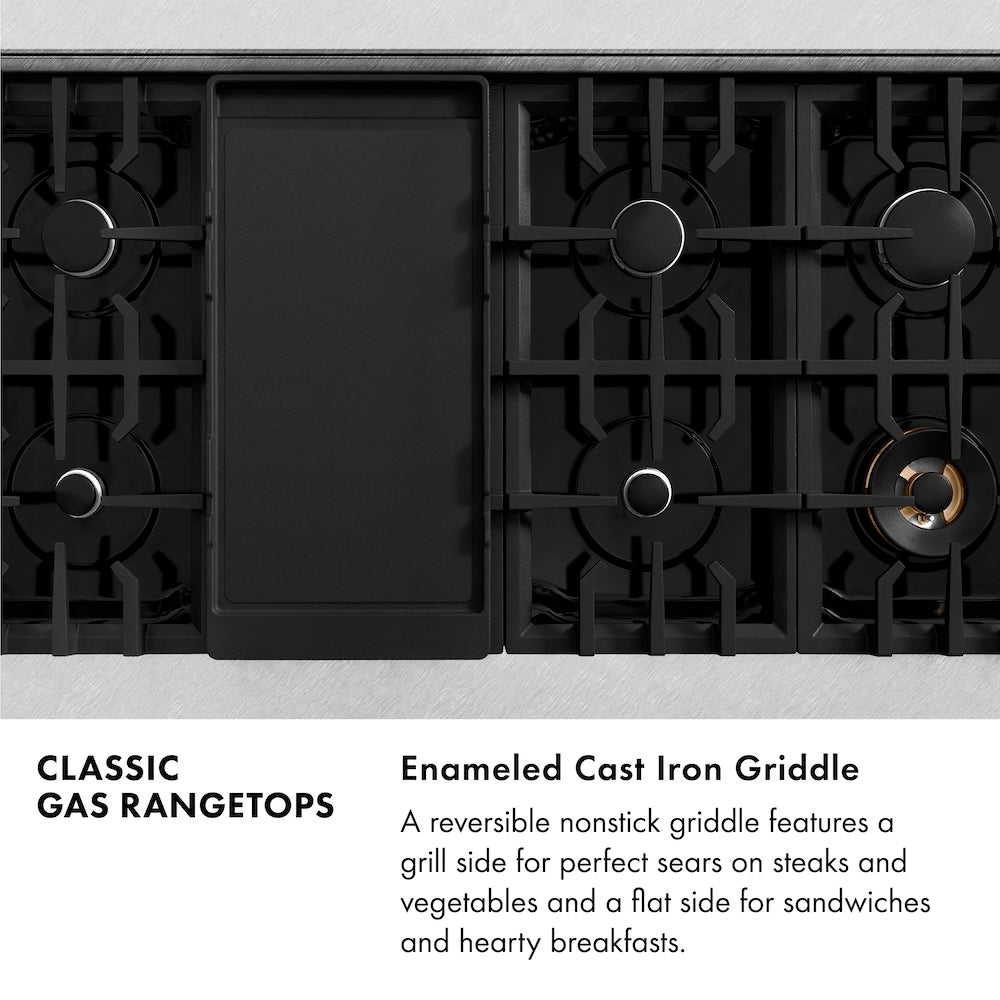 CLASSIC
GAS RANGETOPS

Enameled Cast Iron Griddle

A reversible nonstick griddle features a grill side for perfect sears on steaks and vegetables and a flat side for sandwiches and hearty breakfasts.