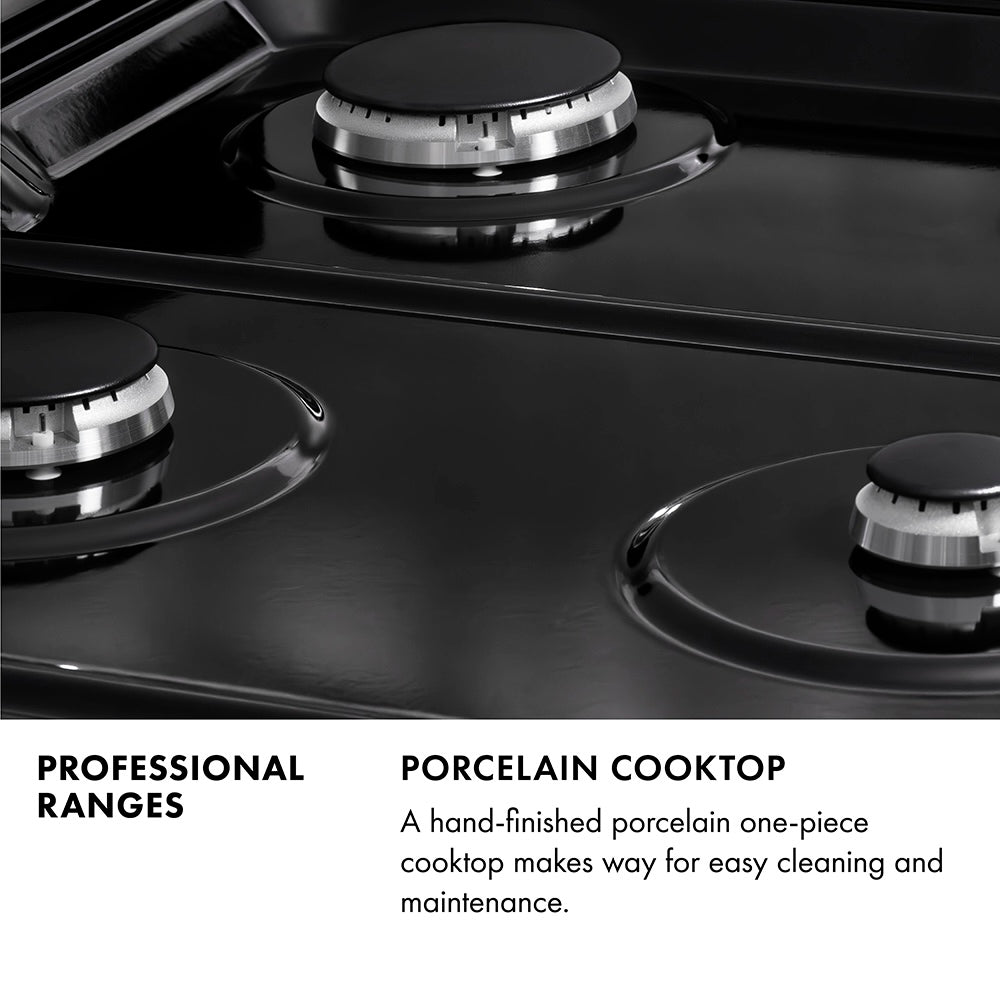 PROFESSIONAL RANGES

PORCELAIN COOKTOP

A hand-finished porcelain one-piece cooktop makes way for easy cleaning and maintenance.