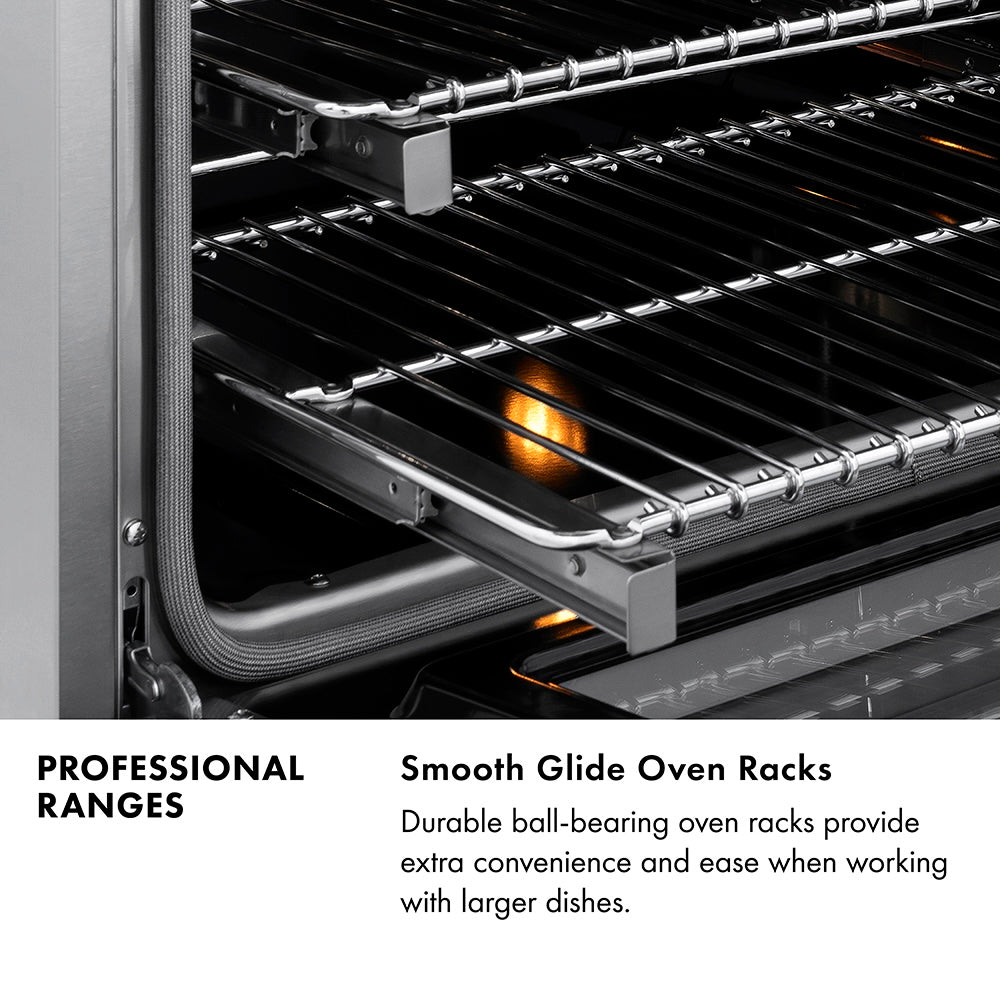 PROFESSIONAL RANGES

Smooth Glide Oven Racks

Durable ball-bearing oven racks provide extra convenience and ease when working with larger dishes.